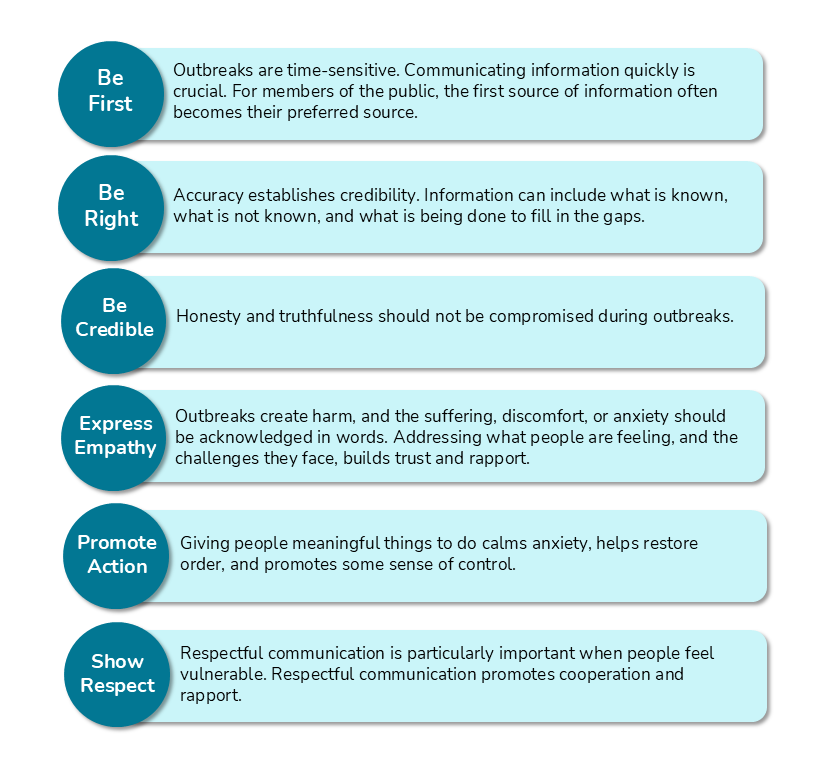 Be First

Outbreaks are time-sensitive. Communicating information quickly is crucial. For members of the public, the first source of information often becomes their preferred source.

Be Right

Accuracy establishes credibility. Information can include what is known, what is not known, and what is being done to fill in the gaps.

Be Credible

Honesty and truthfulness should not be compromised during outbreaks.

Express Empathy

Outbreaks create harm, and the suffering, discomfort, or anxiety should be acknowledged in words. Addressing what people are feeling, and the challenges they face, builds trust and rapport.

Promote Action

Giving people meaningful things to do calms anxiety, helps restore order, and promotes some sense of control.

Show Respect

Respectful communication is particularly important when people feel vulnerable. Respectful communication promotes cooperation and rapport.